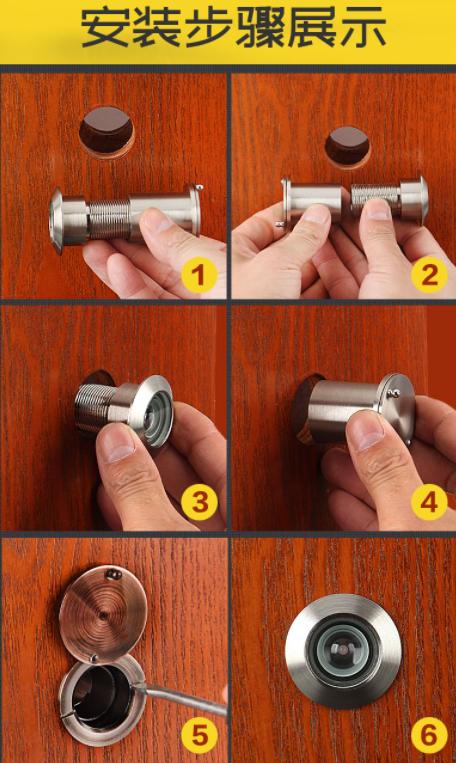 安装步骤展示

1

2

3

4

5

6